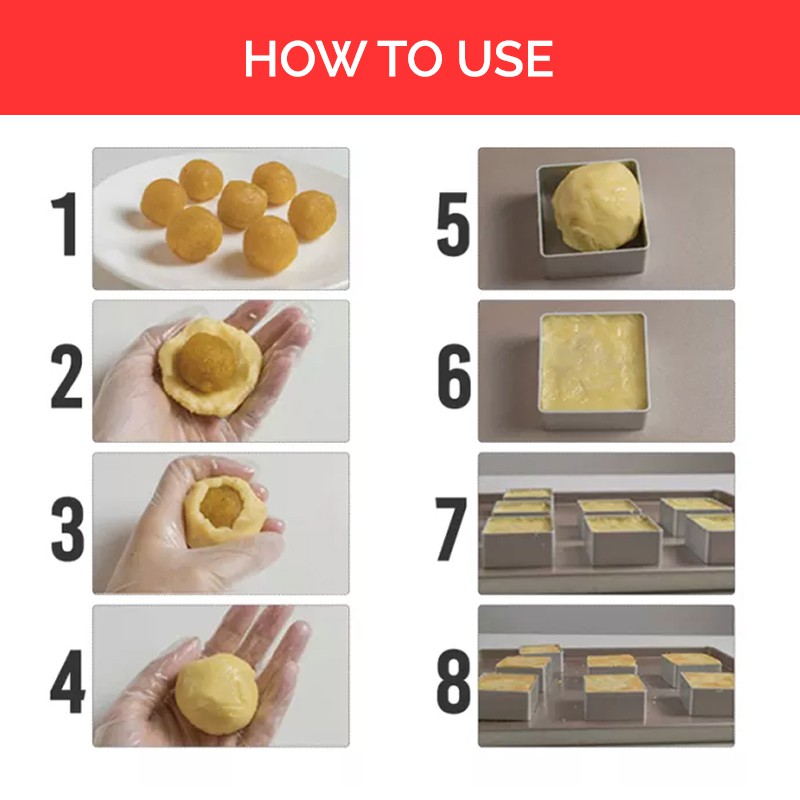 HOW TO USE

1

2

3

4

5

6

7

8